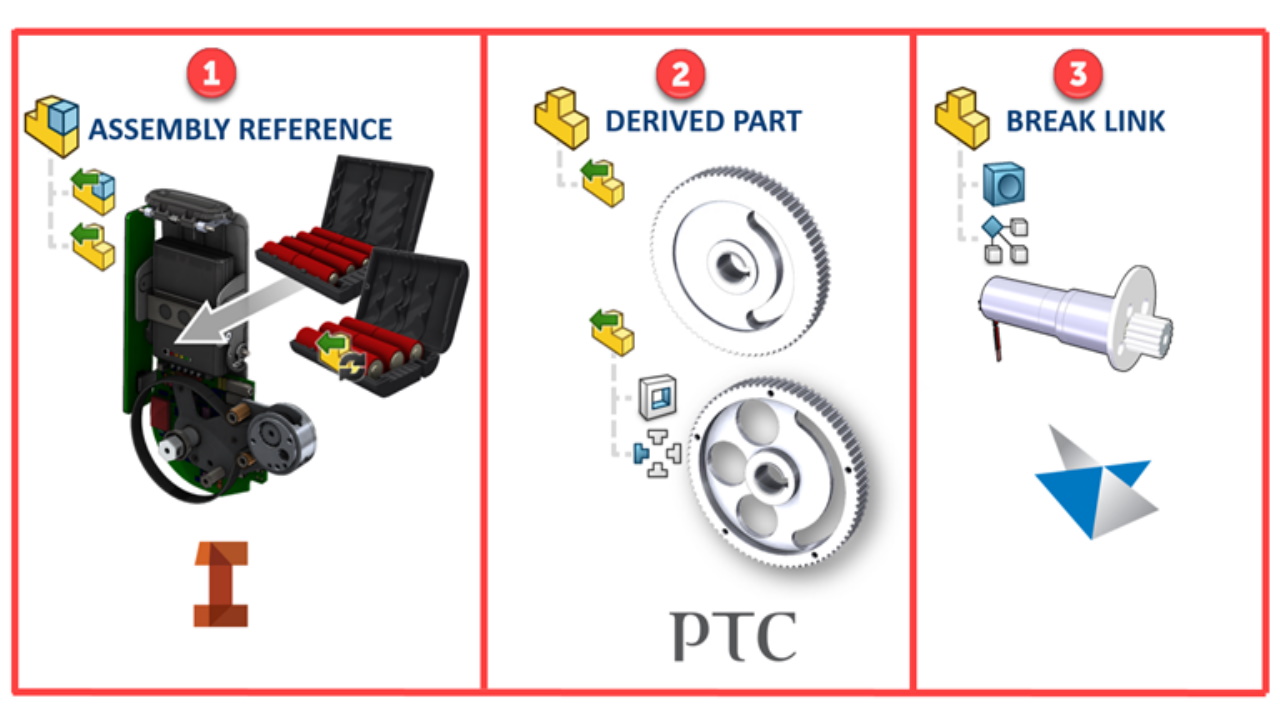 1
ASSEMBLY REFERENCE

2
DERIVED PART

PTC

3
BREAK LINK