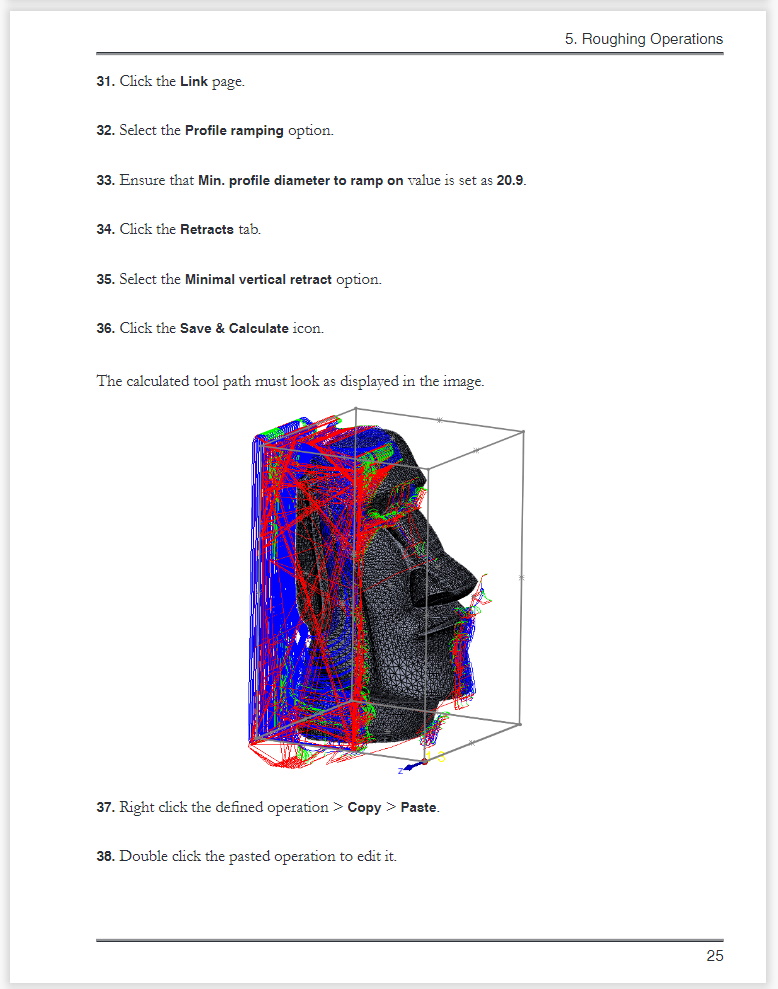 5. Roughing Operations

31. Click the Link page.

32. Select the Profile ramping option.

33. Ensure that Min. profile diameter to ramp on value is set as 20.9.

34. Click the Retracts tab.

35. Select the Minimal vertical retract option.

36. Click the Save & Calculate icon.

The calculated tool path must look as displayed in the image.

37. Right click the defined operation > Copy > Paste.

38. Double click the pasted operation to edit it.

25