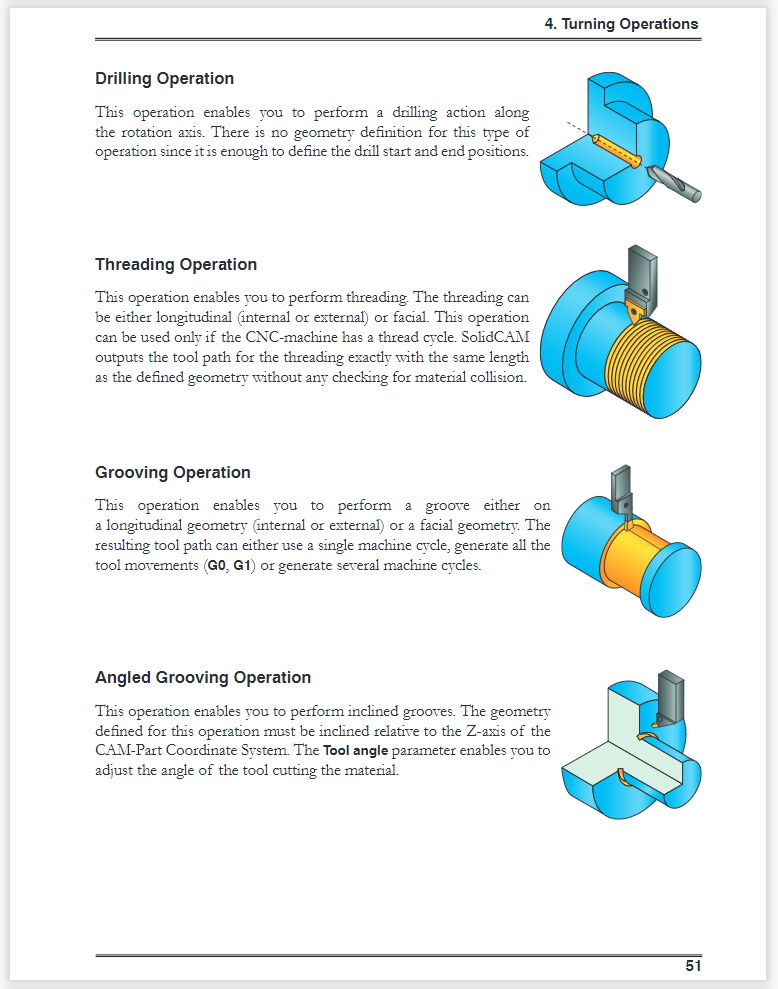 4. Turning Operations

Drilling Operation

This operation enables you to perform a drilling action along the rotation axis. There is no geometry definition for this type of operation since it is enough to define the drill start and end positions.

Threading Operation

This operation enables you to perform threading. The threading can be either longitudinal (internal or external) or facial. This operation can be used only if the CNC-machine has a thread cycle. SolidCAM outputs the tool path for the threading exactly with the same length as the defined geometry without any checking for material collision.

Grooving Operation

This operation enables you to perform a groove either on a longitudinal geometry (internal or external) or a facial geometry. The resulting tool path can either use a single machine cycle, generate all the tool movements (G0, G1) or generate several machine cycles.

Angled Grooving Operation

This operation enables you to perform inclined grooves. The geometry defined for this operation must be inclined relative to the Z-axis of the CAM-Part Coordinate System. The Tool angle parameter enables you to adjust the angle of the tool cutting the material.

51