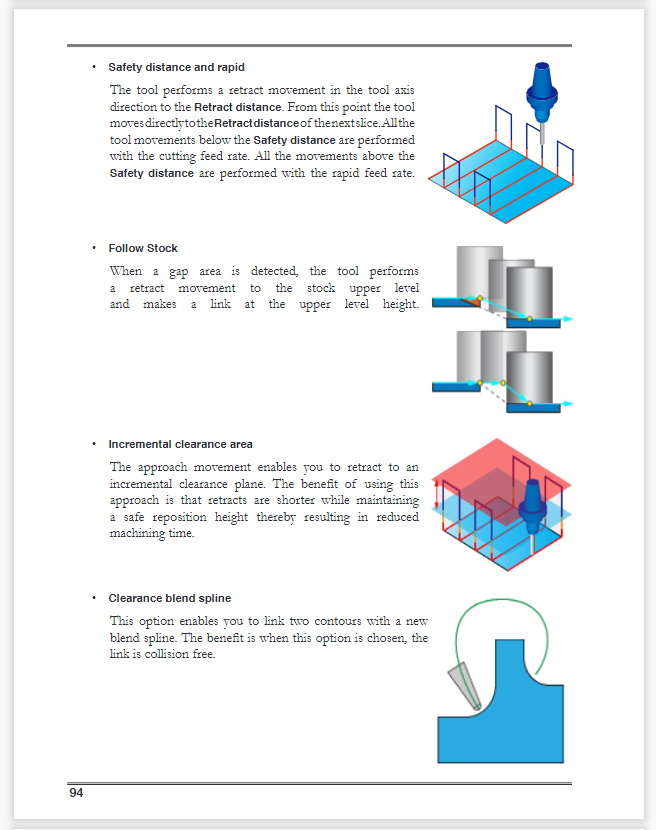 • Safety distance and rapid

The tool performs a retract movement in the tool axis direction to the Retract distance. From this point the tool moves directly to the Retract distance of the next slice. All the tool movements below the Safety distance are performed with the cutting feed rate. All the movements above the Safety distance are performed with the rapid feed rate.

• Follow Stock

When a gap area is detected, the tool performs a retract movement to the stock upper level and makes a link at the upper level height.

• Incremental clearance area

The approach movement enables you to retract to an incremental clearance plane. The benefit of using this approach is that retracts are shorter while maintaining a safe reposition height thereby resulting in reduced machining time.

• Clearance blend spline

This option enables you to link two contours with a new blend spline. The benefit is when this option is chosen, the link is collision free.

94